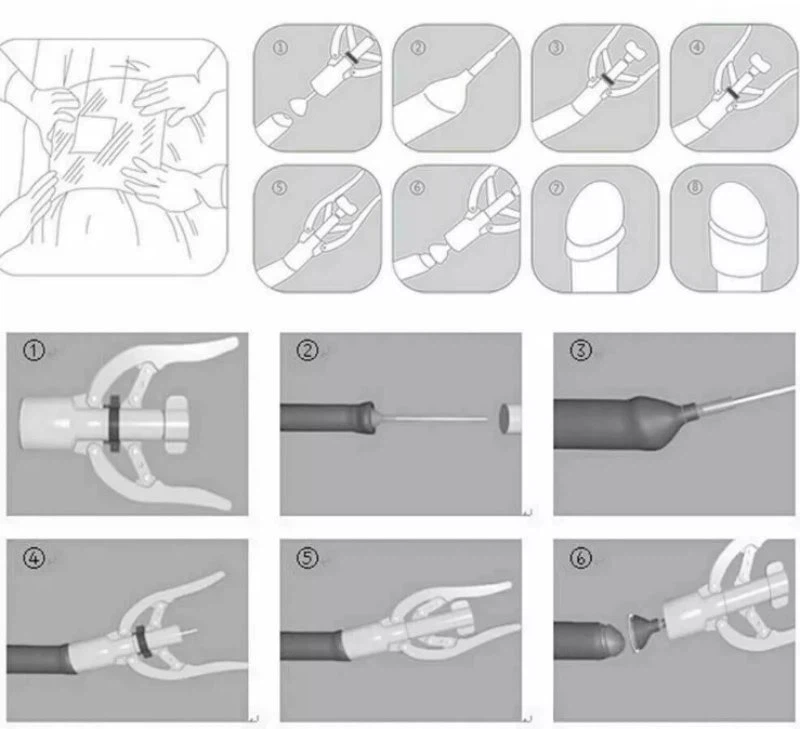 ①
②
③
④
⑤
⑥
⑦
⑧

①
②
③
④
⑤
⑥